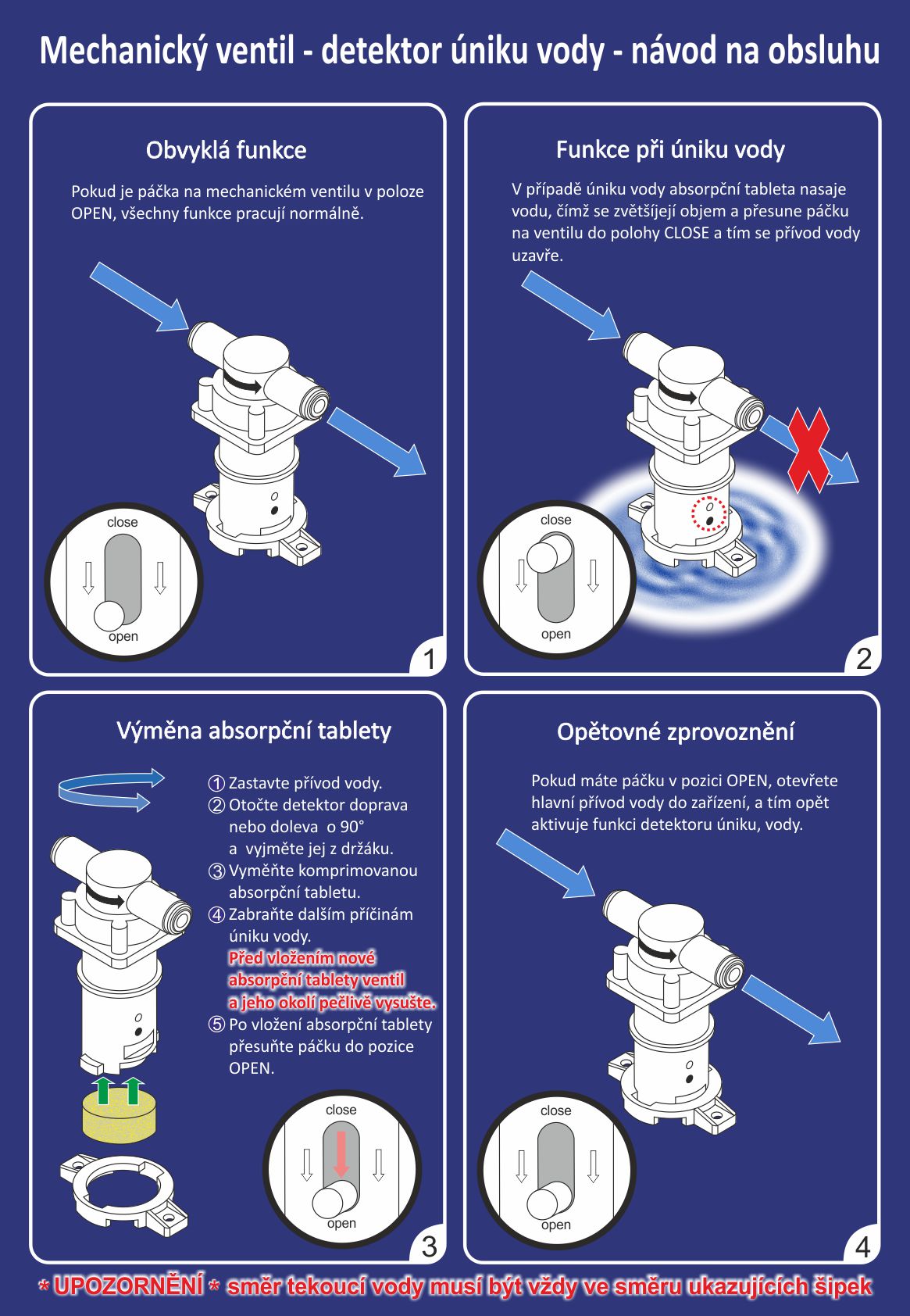 Mechanický ventil - detektor úniku vody - návod na obsluhu

Obvyklá funkce

Pokud je páčka na mechanickém ventilu v poloze OPEN, všechny funkce pracují normálně.

close

open

1

Funkce při úniku vody

V případě úniku vody absorpční tableta nasaje vodu, čímž se zvětšíjejí objem a přesune páčku na ventilu do polohy CLOSE a tím se přívod vody uzavře.

close

open

2

Výměna absorpční tablety

① Zastavte přívod vody.
② Otočte detektor doprava nebo doleva o 90° a vyjměte jej z držáku.
③ Vyměňte komprimovanou absorpční tabletu.
④ Zabraňte dalším příčinám úniku vody.
Před vložením nové absorpční tablety ventil a jeho okolí pečlivě vysušte.
⑤ Po vložení absorpční tablety přesuňte páčku do pozice OPEN.

close

open

3

Opětovné zprovoznění

Pokud máte páčku v pozici OPEN, otevřete hlavní přívod vody do zařízení, a tím opět aktivuje funkci detektoru úniku, vody.

close

open

4

* UPOZORNĚNÍ * směr tekoucí vody musí být vždy ve směru ukazujících šipek